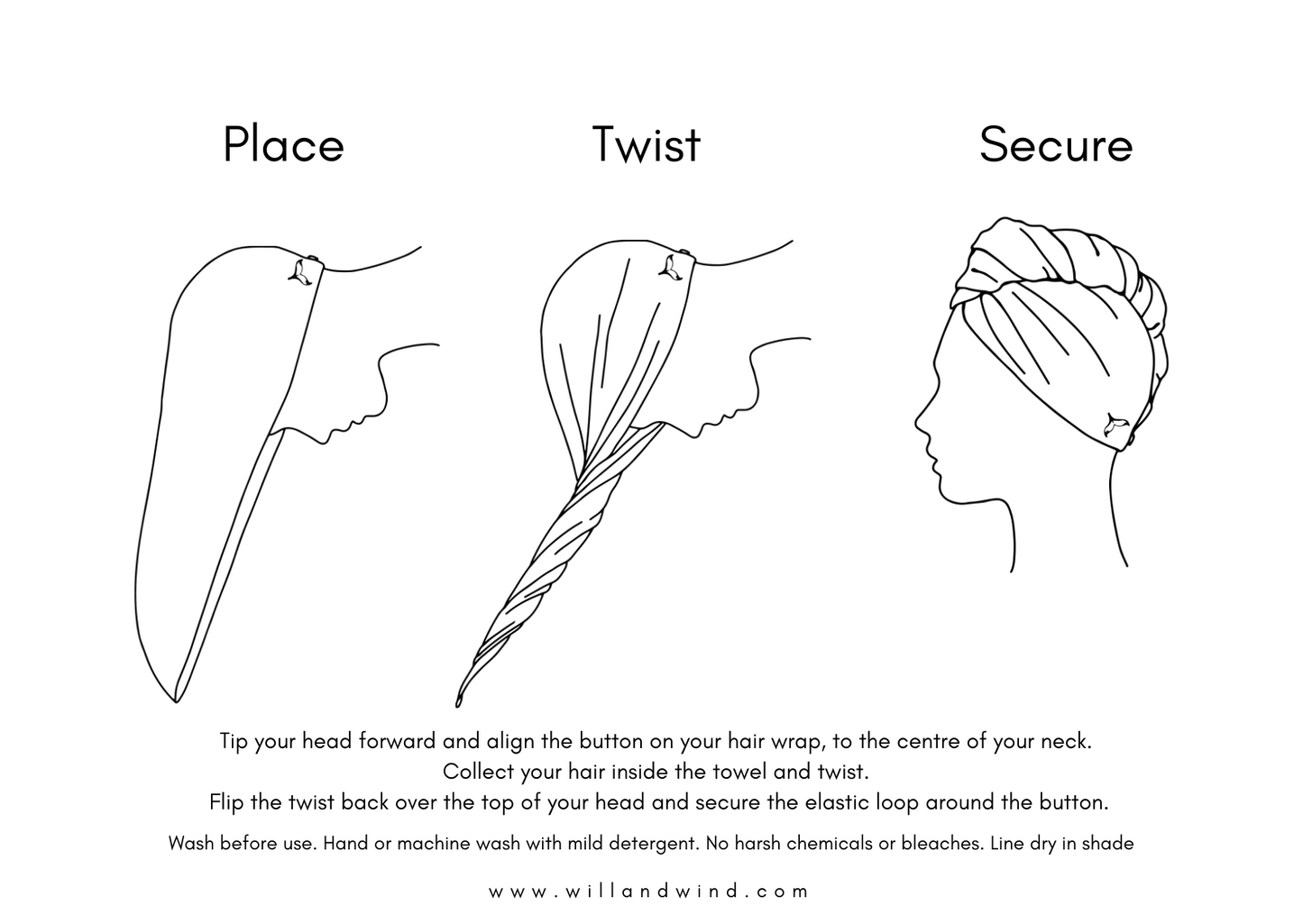 Place

Twist

Secure

Tip your head forward and align the button on your hair wrap, to the centre of your neck.
Collect your hair inside the towel and twist.
Flip the twist back over the top of your head and secure the elastic loop around the button.

Wash before use. Hand or machine wash with mild detergent. No harsh chemicals or bleaches. Line dry in shade

www.willandwind.com