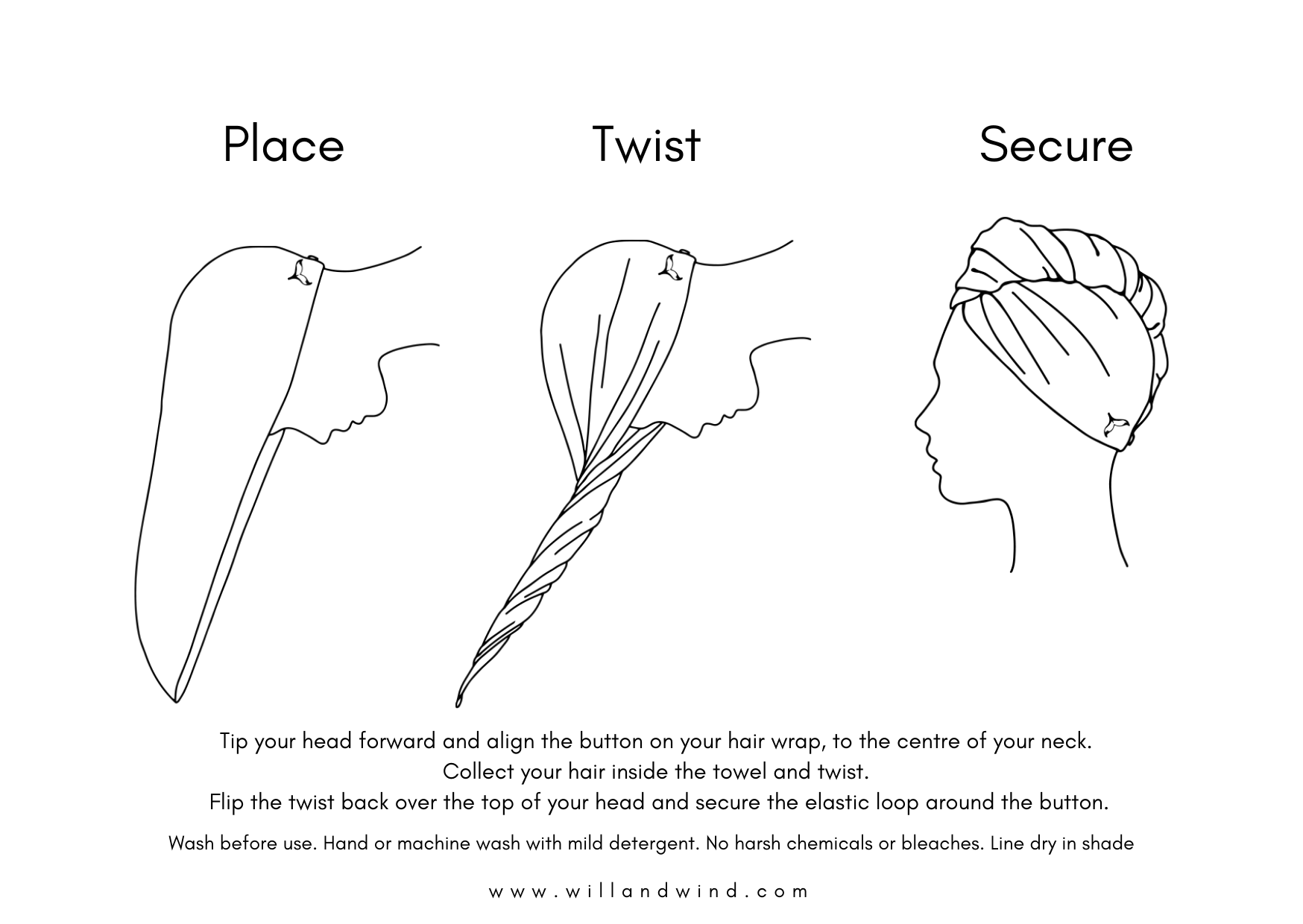 Place

Twist

Secure

Tip your head forward and align the button on your hair wrap, to the centre of your neck.
Collect your hair inside the towel and twist.
Flip the twist back over the top of your head and secure the elastic loop around the button.

Wash before use. Hand or machine wash with mild detergent. No harsh chemicals or bleaches. Line dry in shade

www.willandwind.com